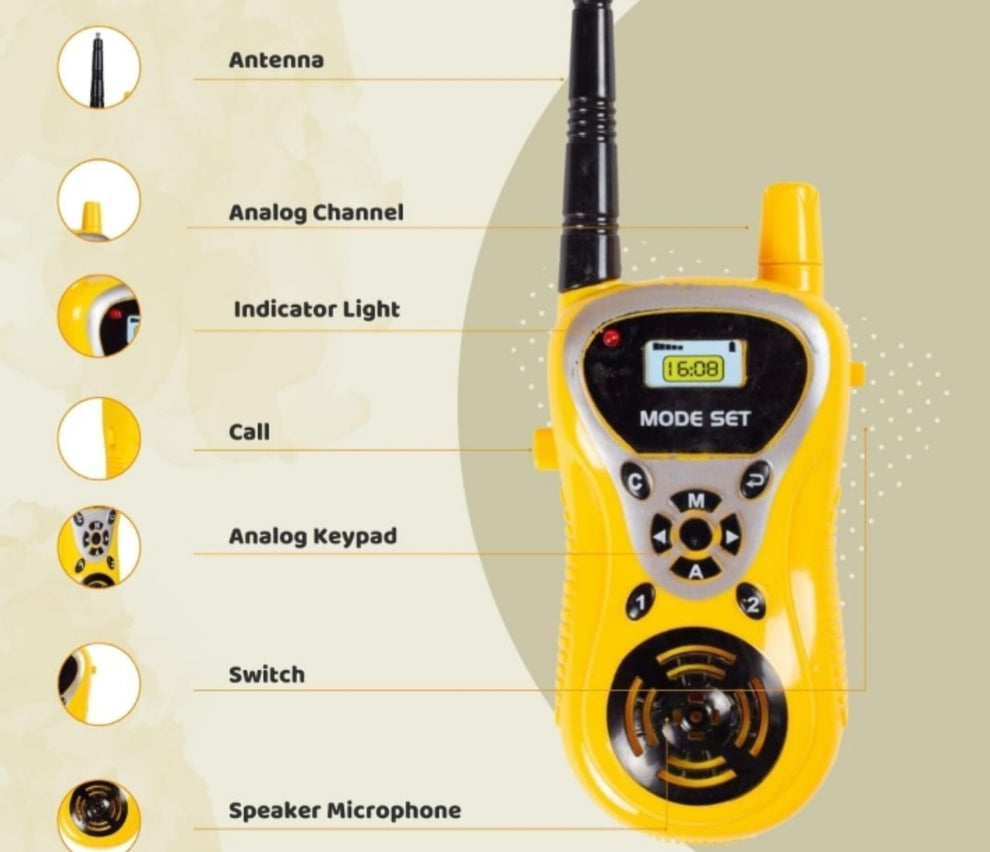 Antenna

Analog Channel

Indicator Light

Call

Analog Keypad

Switch

Speaker Microphone

16:08

MODE SET

C

M

A

1

2