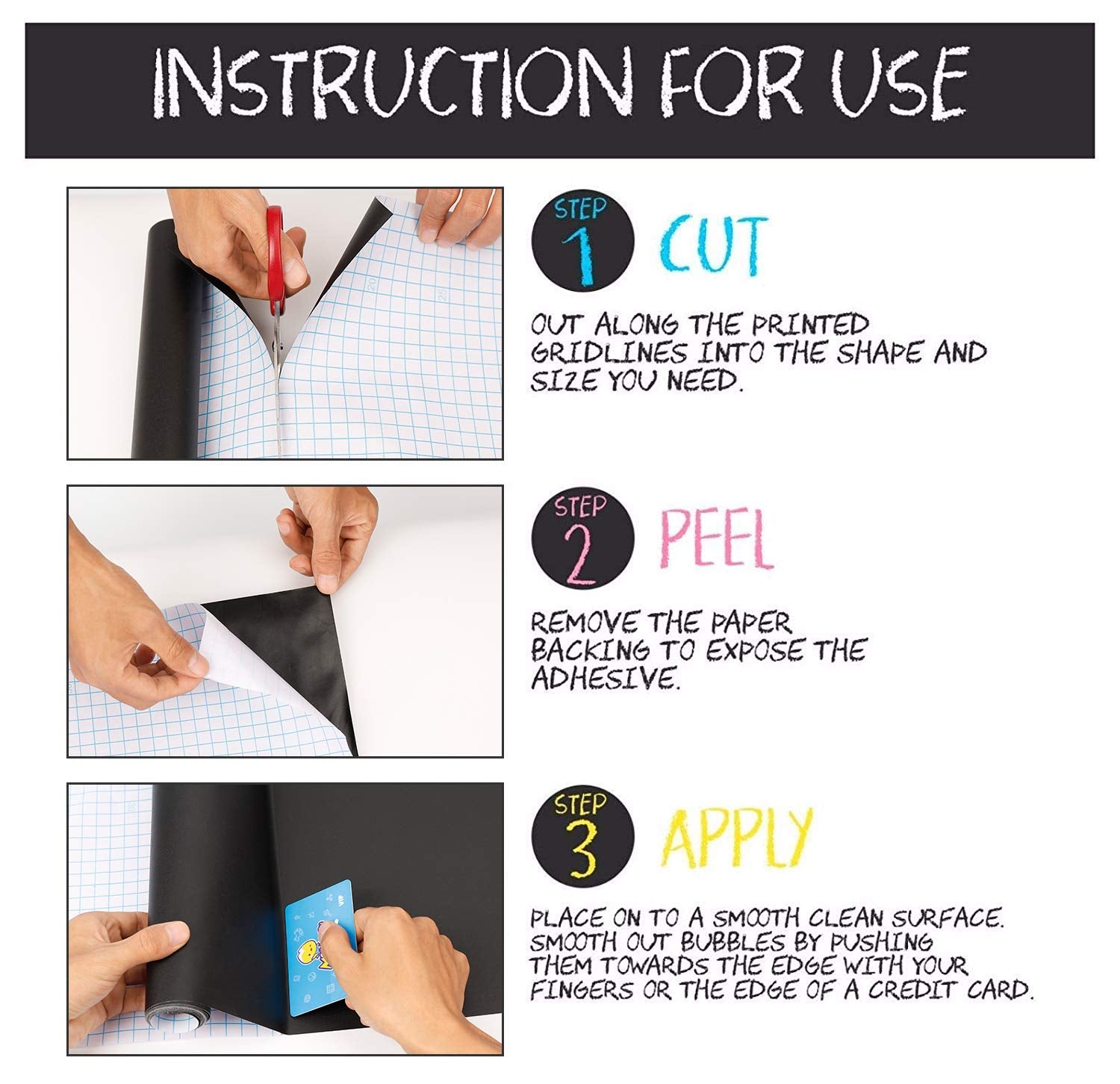 INSTRUCTION FOR USE

STEP 1 CUT

OUT ALONG THE PRINTED GRIDLINES INTO THE SHAPE AND SIZE YOU NEED.

STEP 2 PEEL

REMOVE THE PAPER BACKING TO EXPOSE THE ADHESIVE.

STEP 3 APPLY

PLACE ON TO A SMOOTH CLEAN SURFACE. SMOOTH OUT BUBBLES BY PUSHING THEM TOWARDS THE EDGE WITH YOUR FINGERS OR THE EDGE OF A CREDIT CARD.