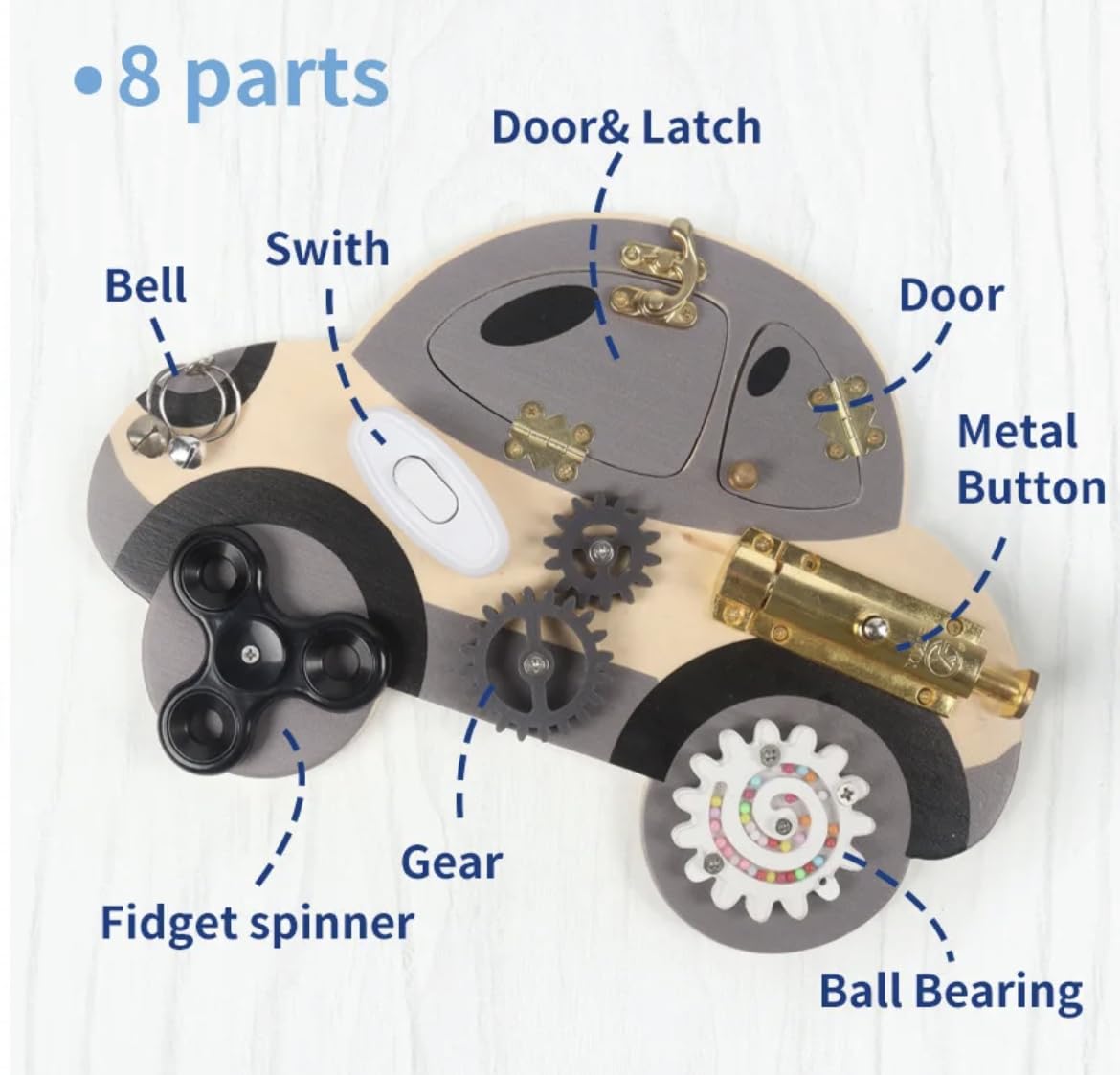 •8 parts

Door& Latch

Swith

Bell

Door

Metal Button

Gear

Fidget spinner

Ball Bearing