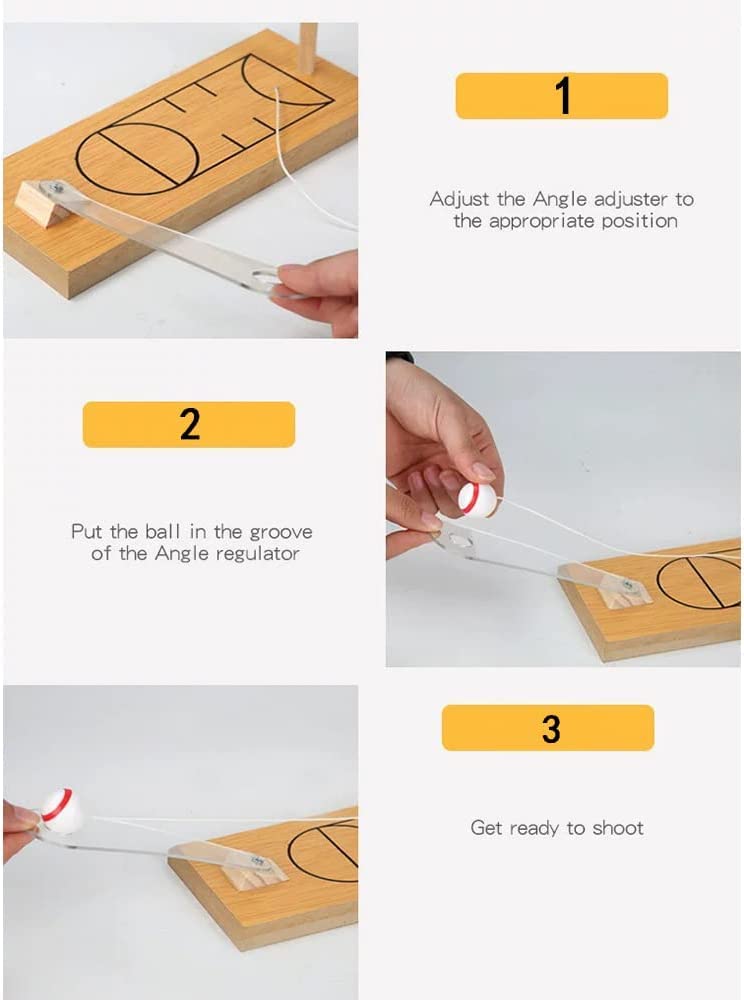 1

Adjust the Angle adjuster to the appropriate position

2

Put the ball in the groove of the Angle regulator

3

Get ready to shoot