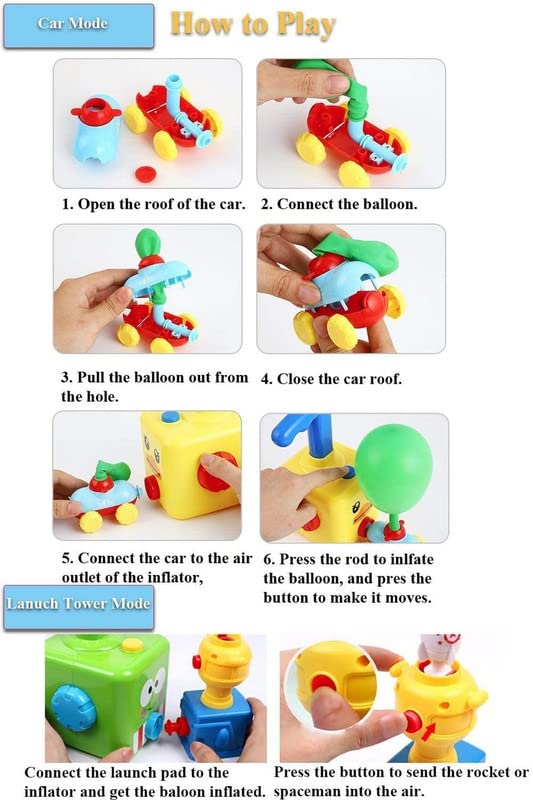 Car Mode

How to Play

1. Open the roof of the car.

2. Connect the balloon.

3. Pull the balloon out from the hole.

4. Close the car roof.

5. Connect the car to the air outlet of the inflator,

6. Press the rod to inlfate the balloon, and pres the button to make it moves.

Lanuch Tower Mode

Connect the launch pad to the inflator and get the baloon inflated.

Press the button to send the rocket or spaceman into the air.