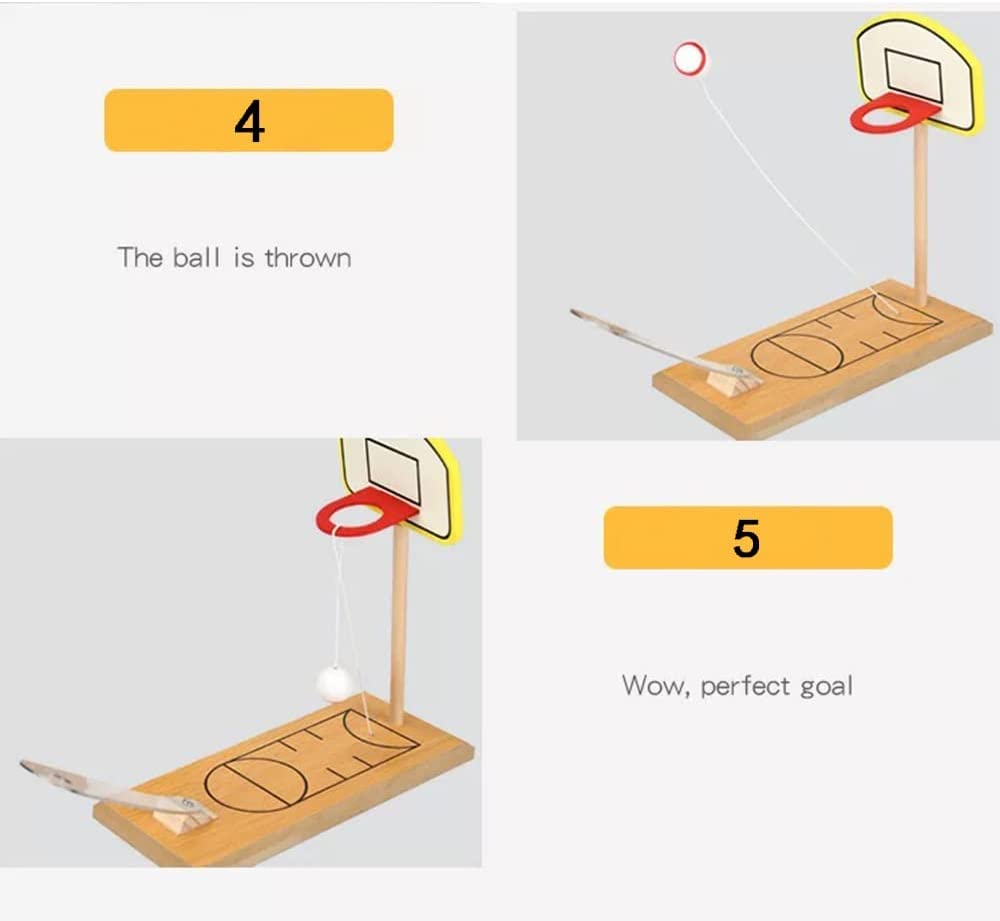 4

The ball is thrown

5

Wow, perfect goal